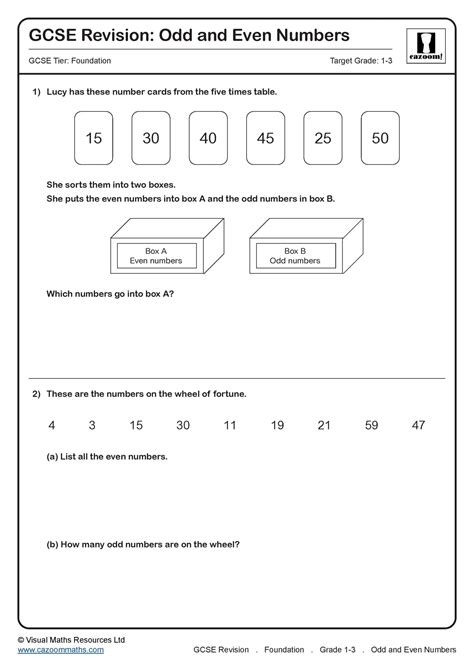 GCSE Revision: Odd and Even Numbers

cazoom!

GCSE Tier: Foundation

Target Grade: 1-3

1) Lucy has these number cards from the five times table.

15 30 40 45 25 50

She sorts them into two boxes.
She puts the even numbers into box A and the odd numbers in box B.

Box A
Even numbers

Box B
Odd numbers

Which numbers go into box A?

2) These are the numbers on the wheel of fortune.

4 3 15 30 11 19 21 59 47

(a) List all the even numbers.

(b) How many odd numbers are on the wheel?

© Visual Maths Resources Ltd
www.cazoommaths.com

GCSE Revision . Foundation . Grade 1-3 . Odd and Even Numbers