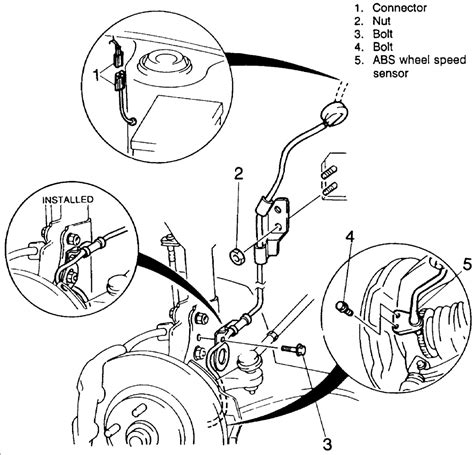 1. Connector
2. Nut
3. Bolt
4. Bolt
5. ABS wheel speed sensor

1

2

INSTALLED

4

5

3