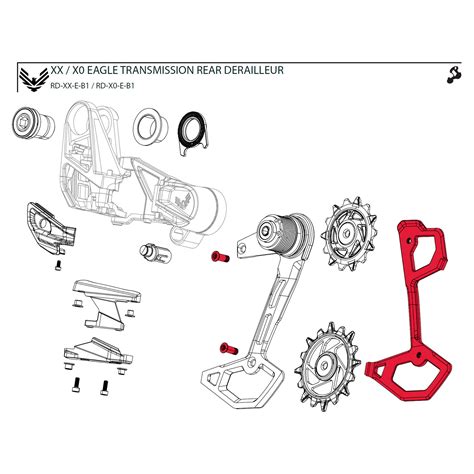 XX / X0 EAGLE TRANSMISSION REAR DERAILLEUR
RD-XX-E-B1 / RD-X0-E-B1