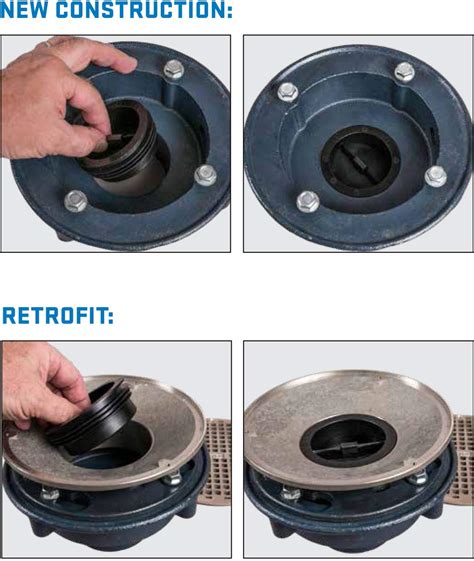 NEW CONSTRUCTION:

RETROFIT: