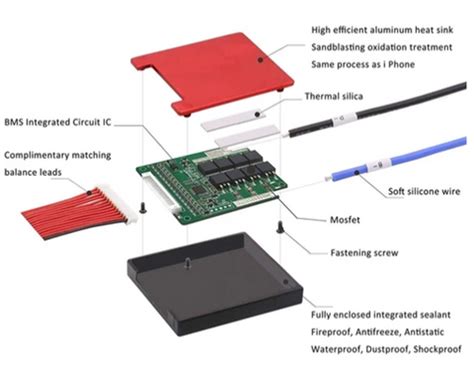 High efficient aluminum heat sink
Sandblasting oxidation treatment
Same process as i Phone

Thermal silica

BMS Integrated Circuit IC

Complimentary matching balance leads

Soft silicone wire

Mosfet

Fastening screw

Fully enclosed integrated sealant
Fireproof, Antifreeze, Antistatic
Waterproof, Dustproof, Shockproof