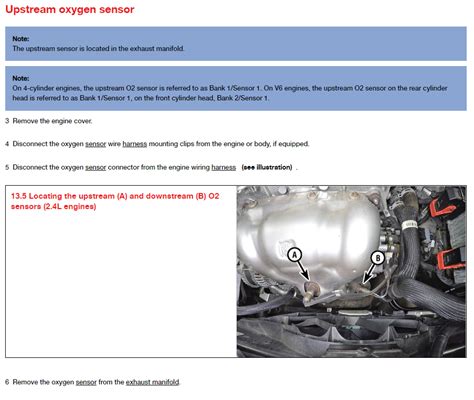 Upstream oxygen sensor

Note:
The upstream sensor is located in the exhaust manifold.

Note:
On 4-cylinder engines, the upstream O2 sensor is referred to as Bank 1/Sensor 1. On V6 engines, the upstream O2 sensor on the rear cylinder head is referred to as Bank 1/Sensor 1, on the front cylinder head, Bank 2/Sensor 1.

3 Remove the engine cover.

4 Disconnect the oxygen sensor wire harness mounting clips from the engine or body, if equipped.

5 Disconnect the oxygen sensor connector from the engine wiring harness (see illustration) .

13.5 Locating the upstream (A) and downstream (B) O2 sensors (2.4L engines)

A

B

6 Remove the oxygen sensor from the exhaust manifold.