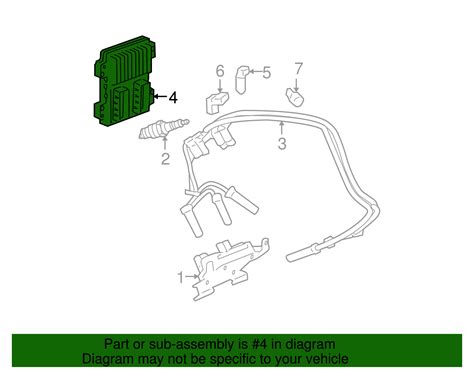 4

6

5

7

3

2

1

Part or sub-assembly is #4 in diagram
Diagram may not be specific to your vehicle