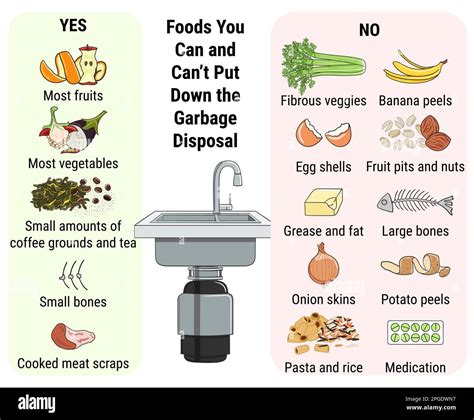 YES

Most fruits

Most vegetables

Small amounts of coffee grounds and tea

Small bones

Cooked meat scraps

Foods You Can and Can't Put Down the Garbage Disposal

NO

Fibrous veggies

Banana peels

Egg shells

Fruit pits and nuts

Grease and fat

Large bones

Onion skins

Potato peels

Pasta and rice

Medication

alamy

Image ID: 2PGDWN7
www.alamy.com