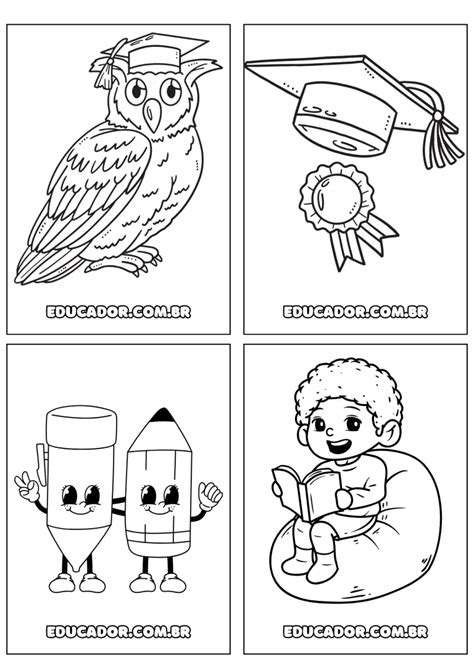 EDUCADOR.COM.BR

EDUCADOR.COM.BR

EDUCADOR.COM.BR

EDUCADOR.COM.BR