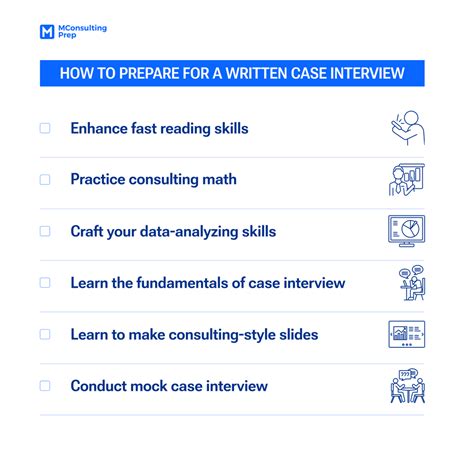 MConsulting Prep

HOW TO PREPARE FOR A WRITTEN CASE INTERVIEW

Enhance fast reading skills

Practice consulting math

Craft your data-analyzing skills

Learn the fundamentals of case interview

Learn to make consulting-style slides

Conduct mock case interview