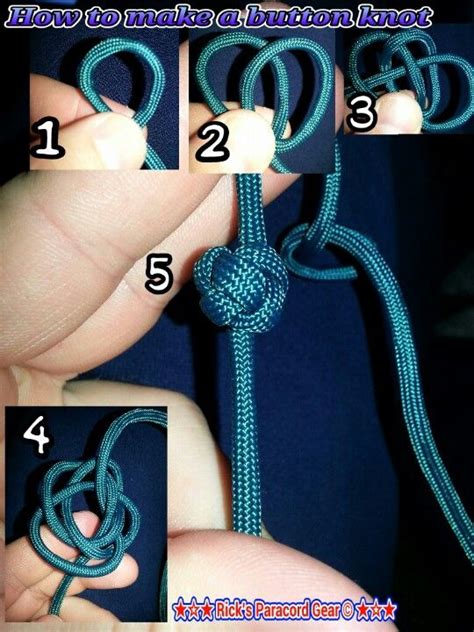 How to make a button knot

1

2

3

5

4

★☆★ Rick's Paracord Gear © ★☆★