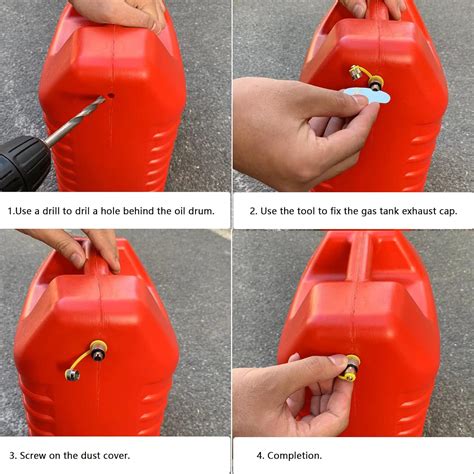 1.Use a drill to dril a hole behind the oil drum.

2. Use the tool to fix the gas tank exhaust cap.

3. Screw on the dust cover.

4. Completion.