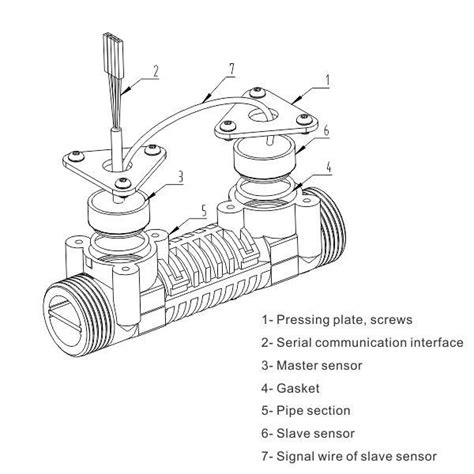 2
7
1
6
3
4
5

1- Pressing plate, screws
2- Serial communication interface
3- Master sensor
4- Gasket
5- Pipe section
6- Slave sensor
7- Signal wire of slave sensor