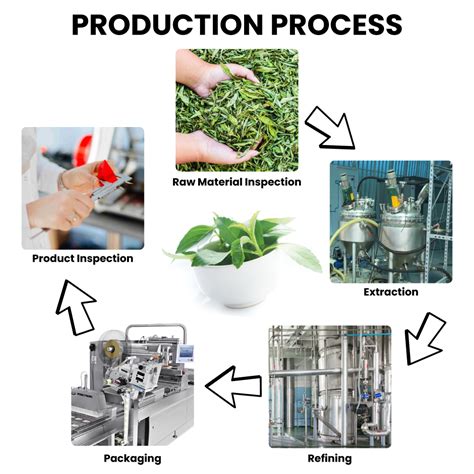 PRODUCTION PROCESS

Raw Material Inspection

Extraction

Refining

Packaging

Product Inspection