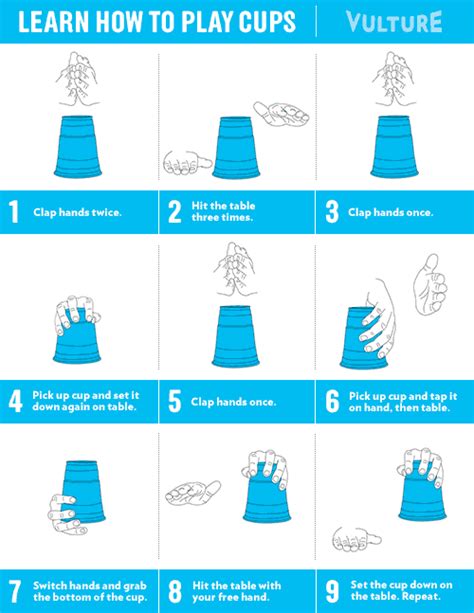 LEARN HOW TO PLAY CUPS

VULTURE

1 Clap hands twice.

2 Hit the table three times.

3 Clap hands once.

4 Pick up cup and set it down again on table.

5 Clap hands once.

6 Pick up cup and tap it on hand, then table.

7 Switch hands and grab the bottom of the cup.

8 Hit the table with your free hand.

9 Set the cup down on the table. Repeat.