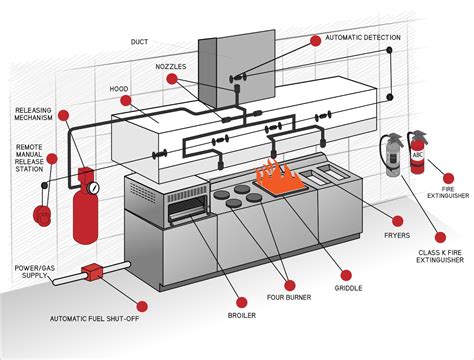 DUCT

AUTOMATIC DETECTION

NOZZLES

HOOD

RELEASING MECHANISM

REMOTE MANUAL RELEASE STATION

ABC

FIRE EXTINGUISHER

FRYERS

CLASS K FIRE EXTINGUISHER

POWER/GAS SUPPLY

GRIDDLE

FOUR BURNER

BROILER

AUTOMATIC FUEL SHUT-OFF