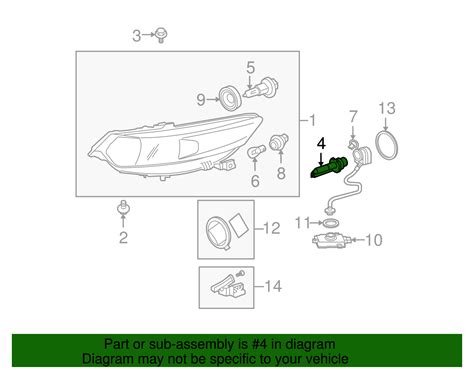 3
5
9
1
7
13
4
6
8
2
12
11
10
14

Part or sub-assembly is #4 in diagram
Diagram may not be specific to your vehicle