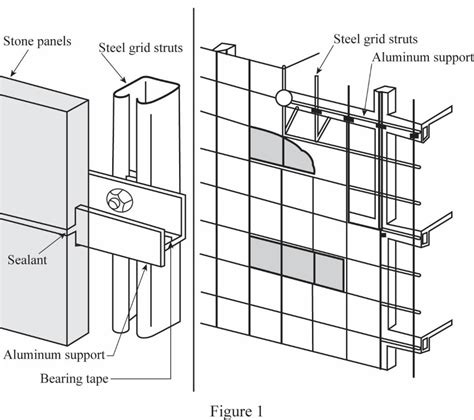 Stone panels

Steel grid struts

Sealant

Aluminum support

Bearing tape

Steel grid struts

Aluminum support

Figure 1