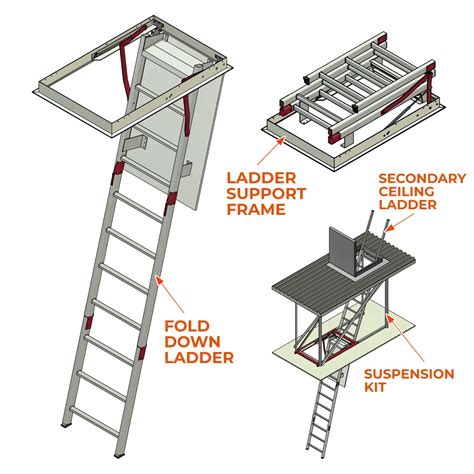 LADDER SUPPORT FRAME

SECONDARY CEILING LADDER

FOLD DOWN LADDER

SUSPENSION KIT