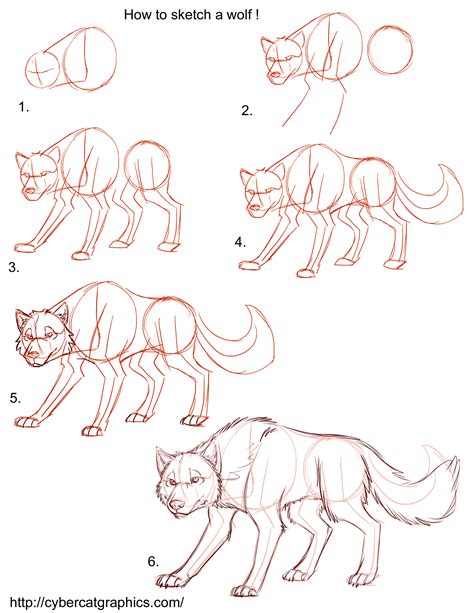 How to sketch a wolf !

1.

2.

3.

4.

5.

6.

http://cybercatgraphics.com/