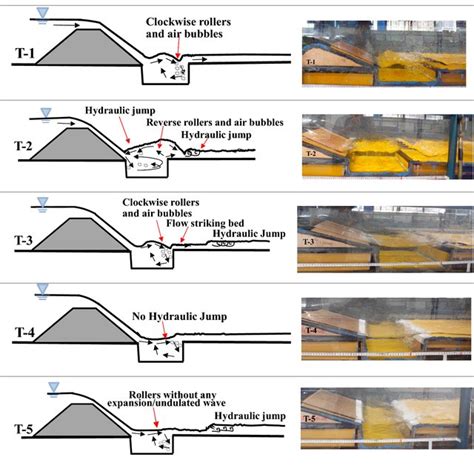 T-1

Clockwise rollers and air bubbles

T-1

T-2

Hydraulic jump

Reverse rollers and air bubbles

Hydraulic jump

T-2

T-3

Clockwise rollers and air bubbles

Flow striking bed

Hydraulic Jump

T-3

T-4

No Hydraulic Jump

T-4

T-5

Rollers without any expansion/undulated wave

Hydraulic jump

T-5