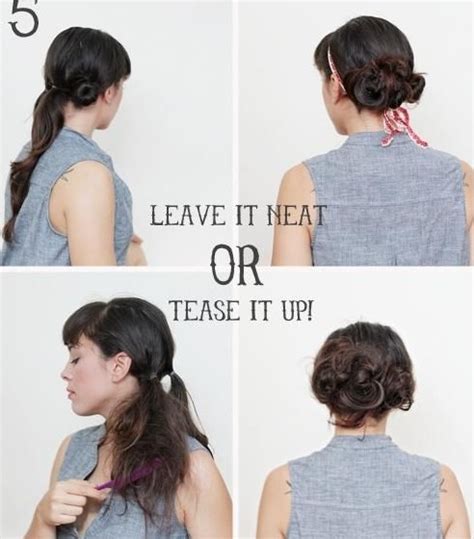 5

LEAVE IT NEAT

OR

TEASE IT UP!