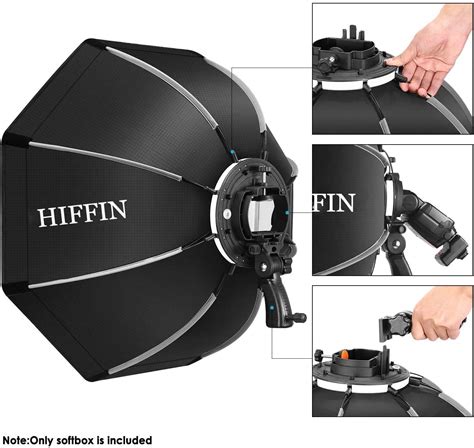 HIFFIN

FIN

Note:Only softbox is included