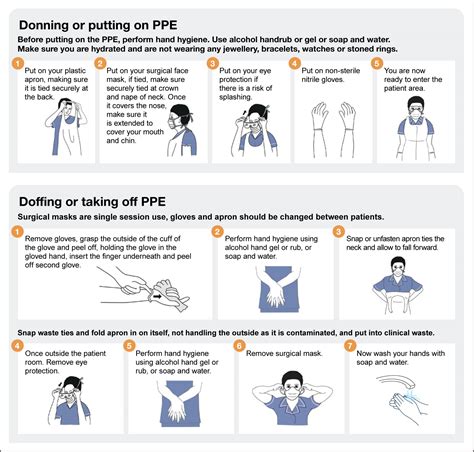 Donning or putting on PPE

Before putting on the PPE, perform hand hygiene. Use alcohol handrub or gel or soap and water.
Make sure you are hydrated and are not wearing any jewellery, bracelets, watches or stoned rings.

1 Put on your plastic apron, making sure it is tied securely at the back.

2 Put on your surgical face mask, if tied, make sure securely tied at crown and nape of neck. Once it covers the nose, make sure it is extended to cover your mouth and chin.

3 Put on your eye protection if there is a risk of splashing.

4 Put on non-sterile nitrile gloves.

5 You are now ready to enter the patient area.

Doffing or taking off PPE

Surgical masks are single session use, gloves and apron should be changed between patients.

1 Remove gloves, grasp the outside of the cuff of the glove and peel off, holding the glove in the gloved hand, insert the finger underneath and peel off second glove.

2 Perform hand hygiene using alcohol hand gel or rub, or soap and water.

3 Snap or unfasten apron ties the neck and allow to fall forward.

Snap waste ties and fold apron in on itself, not handling the outside as it is contaminated, and put into clinical waste.

4 Once outside the patient room. Remove eye protection.

5 Perform hand hygiene using alcohol hand gel or rub, or soap and water.

6 Remove surgical mask.

7 Now wash your hands with soap and water.