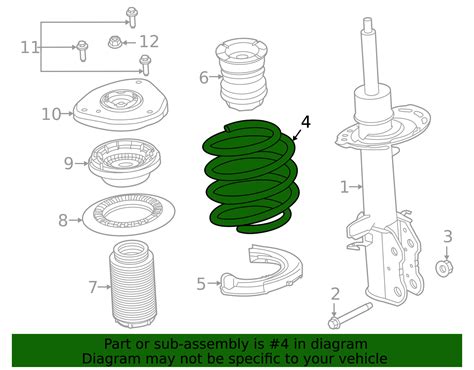 11
12
6
10
4
9
1
8
3
7
5
2

Part or sub-assembly is #4 in diagram
Diagram may not be specific to your vehicle