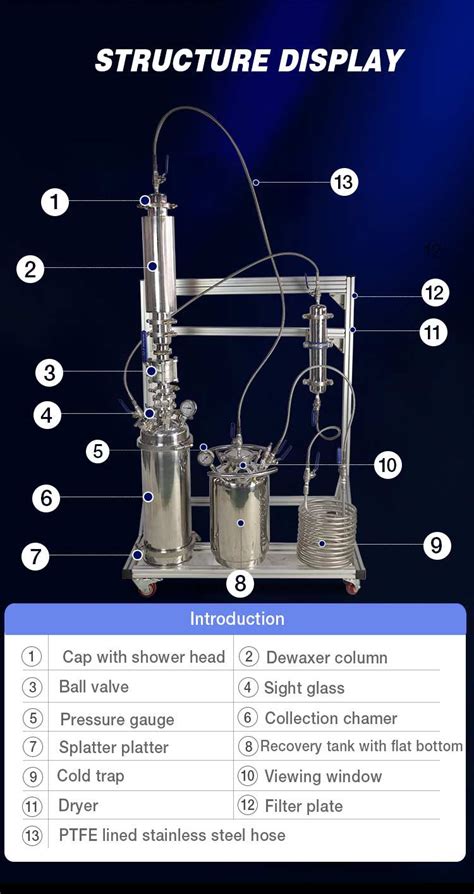 STRUCTURE DISPLAY

1
2
3
4
5
6
7
8
9
10
11
12
13

Introduction

| | |
|---|---|
| ① Cap with shower head | ② Dewaxer column |
| ③ Ball valve | ④ Sight glass |
| ⑤ Pressure gauge | ⑥ Collection chamer |
| ⑦ Splatter platter | ⑧ Recovery tank with flat bottom |
| ⑨ Cold trap | ⑩ Viewing window |
| ⑪ Dryer | ⑫ Filter plate |
| ⑬ PTFE lined stainless steel hose | |