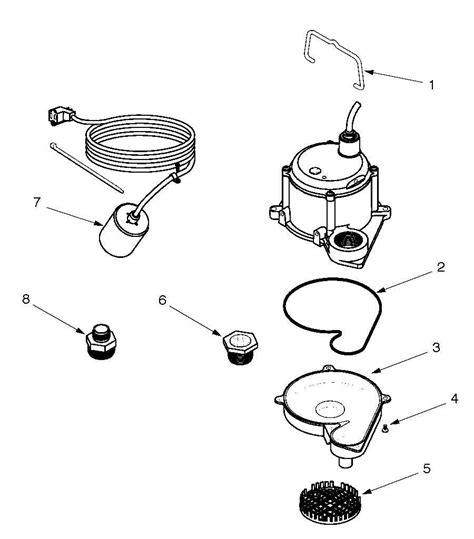 1
7
2
8
6
3
4
5