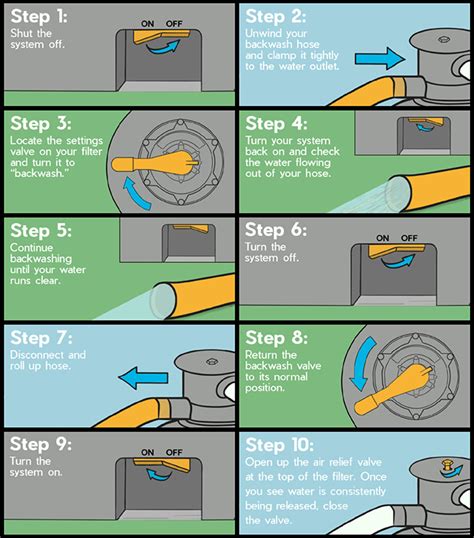 Step 1:
Shut the system off.

ON OFF

Step 2:
Unwind your backwash hose and clamp it tightly to the water outlet.

Step 3:
Locate the settings valve on your filter and turn it to "backwash."

Step 4:
Turn your system back on and check the water flowing out of your hose.

Step 5:
Continue backwashing until your water runs clear.

Step 6:
Turn the system off.

ON OFF

Step 7:
Disconnect and roll up hose.

Step 8:
Return the backwash valve to its normal position.

Step 9:
Turn the system on.

ON OFF

Step 10:
Open up the air relief valve at the top of the filter. Once you see water is consistently being released, close the valve.