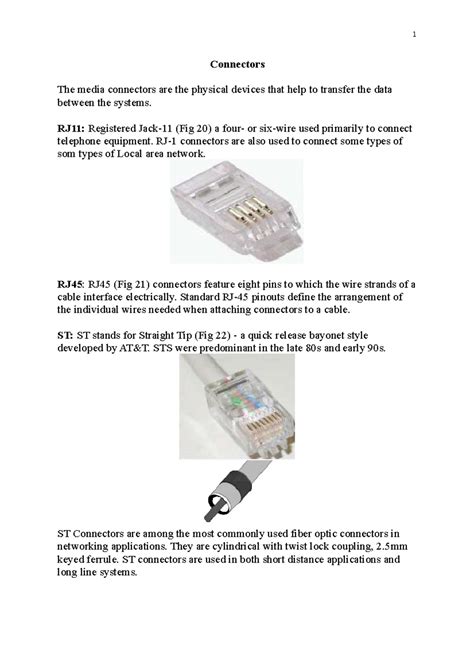 1

Connectors

The media connectors are the physical devices that help to transfer the data between the systems.

RJ11: Registered Jack-11 (Fig 20) a four- or six-wire used primarily to connect telephone equipment. RJ-1 connectors are also used to connect some types of som types of Local area network.

RJ45: RJ45 (Fig 21) connectors feature eight pins to which the wire strands of a cable interface electrically. Standard RJ-45 pinouts define the arrangement of the individual wires needed when attaching connectors to a cable.

ST: ST stands for Straight Tip (Fig 22) - a quick release bayonet style developed by AT&T. STS were predominant in the late 80s and early 90s.

ST Connectors are among the most commonly used fiber optic connectors in networking applications. They are cylindrical with twist lock coupling, 2.5mm keyed ferrule. ST connectors are used in both short distance applications and long line systems.