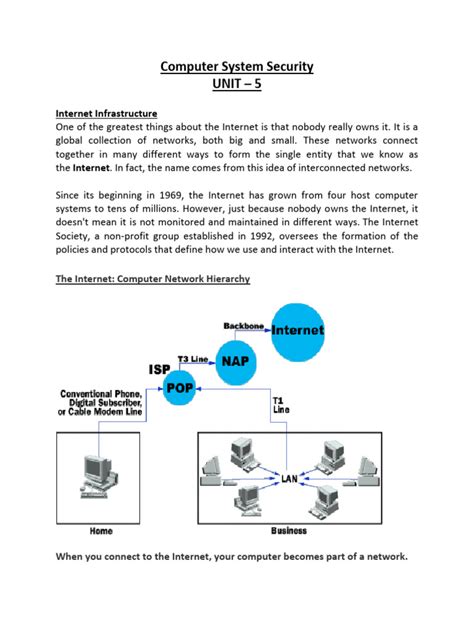 Computer System Security
UNIT – 5

Internet Infrastructure
One of the greatest things about the Internet is that nobody really owns it. It is a global collection of networks, both big and small. These networks connect together in many different ways to form the single entity that we know as the Internet. In fact, the name comes from this idea of interconnected networks.

Since its beginning in 1969, the Internet has grown from four host computer systems to tens of millions. However, just because nobody owns the Internet, it doesn't mean it is not monitored and maintained in different ways. The Internet Society, a non-profit group established in 1992, oversees the formation of the policies and protocols that define how we use and interact with the Internet.

The Internet: Computer Network Hierarchy

Backbone
Internet
T3 Line
NAP
ISP
POP
Conventional Phone, Digital Subscriber, or Cable Modem Line
T1 Line
LAN
Home
Business

When you connect to the Internet, your computer becomes part of a network.