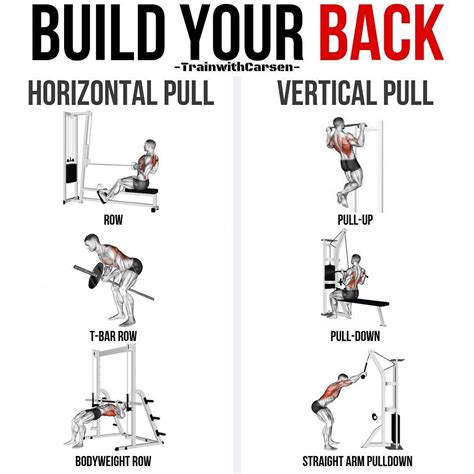 BUILD YOUR BACK
-TrainwithCarsen-

HORIZONTAL PULL

ROW

T-BAR ROW

BODYWEIGHT ROW

VERTICAL PULL

PULL-UP

PULL-DOWN

STRAIGHT ARM PULLDOWN