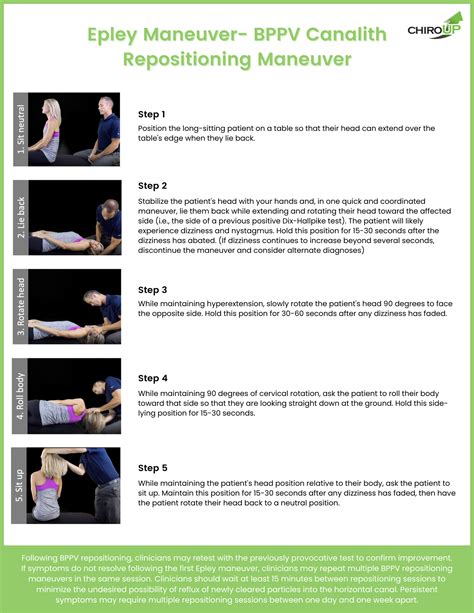 Epley Maneuver- BPPV Canalith Repositioning Maneuver

CHIROUP

1. Sit neutral

Step 1

Position the long-sitting patient on a table so that their head can extend over the table's edge when they lie back.

2. Lie back

Step 2

Stabilize the patient's head with your hands and, in one quick and coordinated maneuver, lie them back while extending and rotating their head toward the affected side (i.e., the side of a previous positive Dix-Hallpike test). The patient will likely experience dizziness and nystagmus. Hold this position for 15-30 seconds after the dizziness has abated. (If dizziness continues to increase beyond several seconds, discontinue the maneuver and consider alternate diagnoses)

3. Rotate head

Step 3

While maintaining hyperextension, slowly rotate the patient's head 90 degrees to face the opposite side. Hold this position for 30-60 seconds after any dizziness has faded.

4. Roll body

Step 4

While maintaining 90 degrees of cervical rotation, ask the patient to roll their body toward that side so that they are looking straight down at the ground. Hold this side-lying position for 15-30 seconds.

5. Sit up

Step 5

While maintaining the patient's head position relative to their body, ask the patient to sit up. Maintain this position for 15-30 seconds after any dizziness has faded, then have the patient rotate their head back to a neutral position.

Following BPPV repositioning, clinicians may retest with the previously provocative test to confirm improvement. If symptoms do not resolve following the first Epley maneuver, clinicians may repeat multiple BPPV repositioning maneuvers in the same session. Clinicians should wait at least 15 minutes between repositioning sessions to minimize the undesired possibility of reflux of newly cleared particles into the horizontal canal. Persistent symptoms may require multiple repositioning sessions between one day and one week apart.