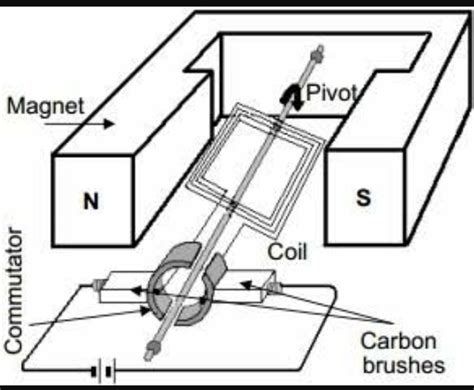 Magnet

Pivot

N

S

Coil

Commutator

Carbon brushes