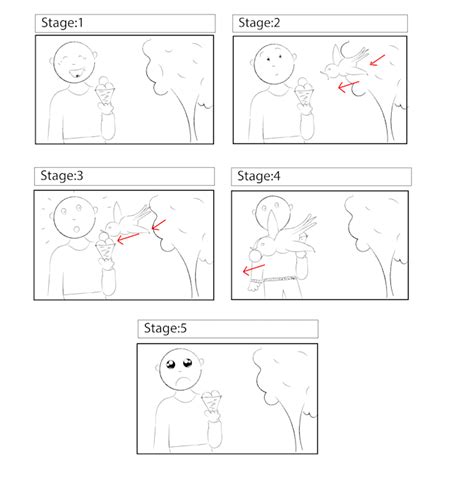 Stage:1

Stage:2

Stage:3

Stage:4

Stage:5