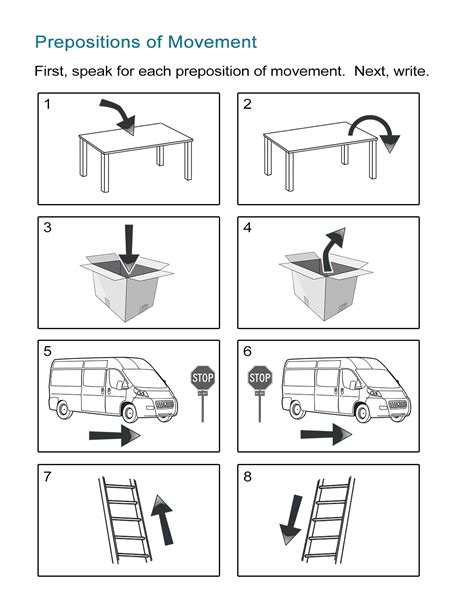 Prepositions of Movement

First, speak for each preposition of movement. Next, write.

1

2

3

4

5

STOP

6

STOP

7

8