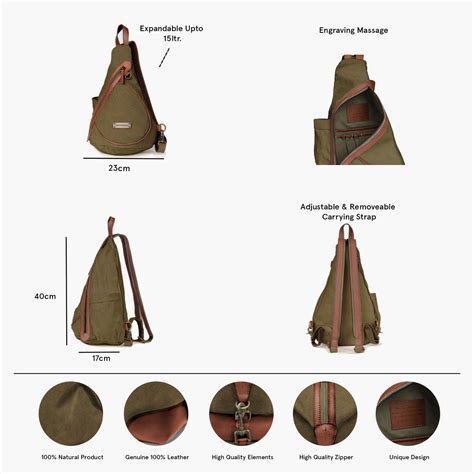 Expandable Upto 15ltr.

Engraving Massage

23cm

Adjustable & Removeable Carrying Strap

40cm

17cm

100% Natural Product

Genuine 100% Leather

High Quality Elements

High Quality Zipper

Unique Design