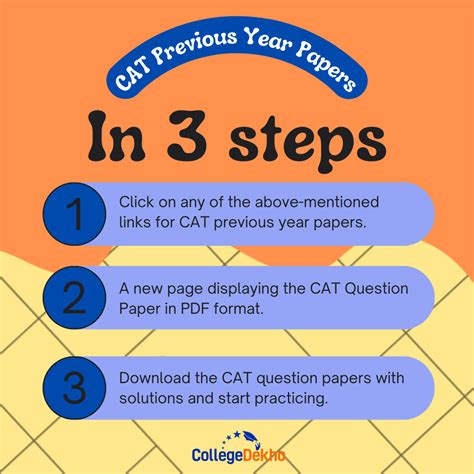 CAT Previous Year Papers

In 3 steps

1
Click on any of the above-mentioned links for CAT previous year papers.

2
A new page displaying the CAT Question Paper in PDF format.

3
Download the CAT question papers with solutions and start practicing.

CollegeDekho