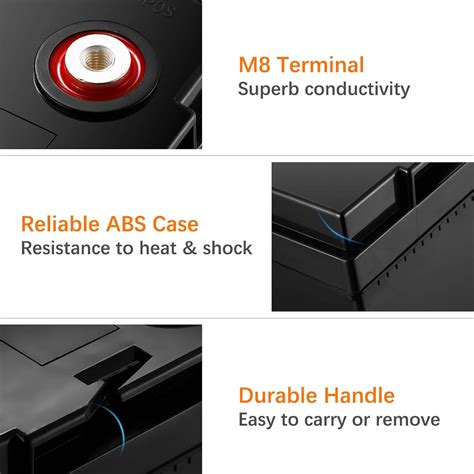 POS

M8 Terminal
Superb conductivity

Reliable ABS Case
Resistance to heat & shock

Durable Handle
Easy to carry or remove