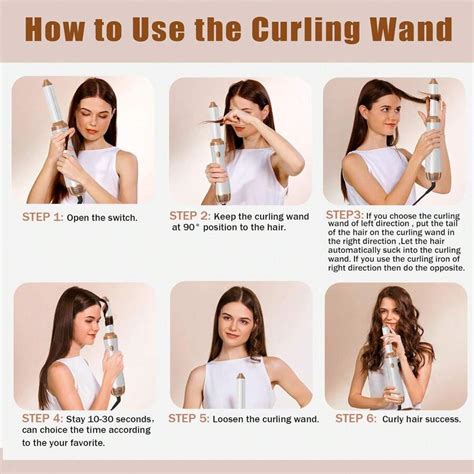 How to Use the Curling Wand

STEP 1: Open the switch.

STEP 2: Keep the curling wand at 90° position to the hair.

STEP3: If you choose the curling wand of left direction , put the tail of the hair on the curling wand in the right direction ,Let the hair automatically suck into the curling wand. If you use the curling iron of right direction then do the opposite.

STEP 4: Stay 10-30 seconds, can choice the time according to the your favorite.

STEP 5: Loosen the curling wand.

STEP 6: Curly hair success.