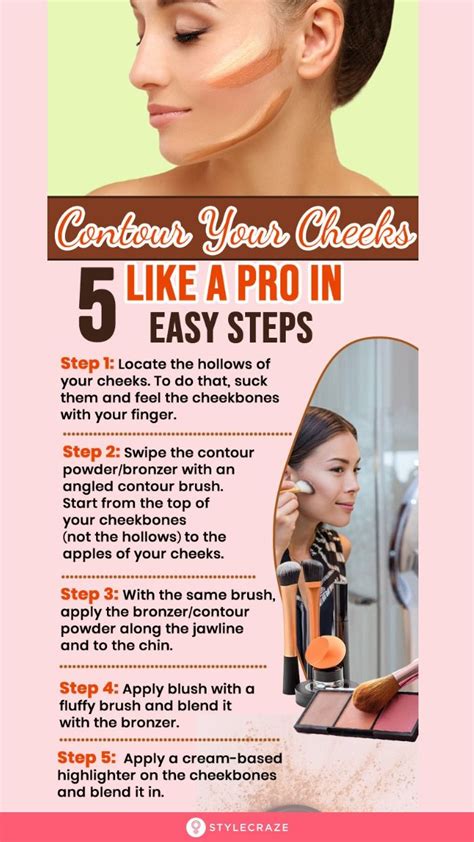 Contour Your Cheeks

5 LIKE A PRO IN EASY STEPS

Step 1: Locate the hollows of your cheeks. To do that, suck them and feel the cheekbones with your finger.

Step 2: Swipe the contour powder/bronzer with an angled contour brush. Start from the top of your cheekbones (not the hollows) to the apples of your cheeks.

Step 3: With the same brush, apply the bronzer/contour powder along the jawline and to the chin.

Step 4: Apply blush with a fluffy brush and blend it with the bronzer.

Step 5: Apply a cream-based highlighter on the cheekbones and blend it in.

STYLECRAZE