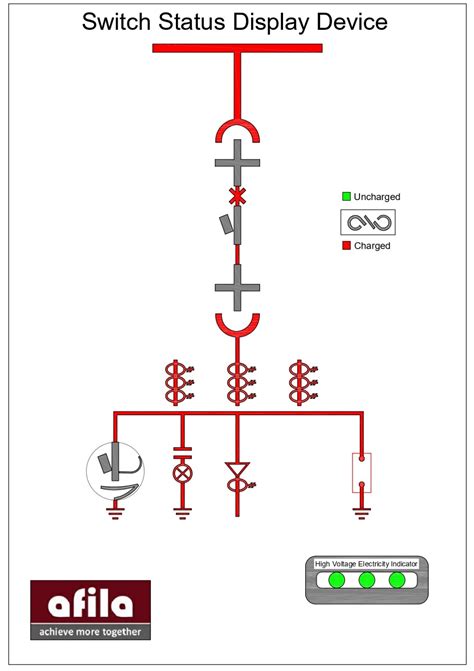 Switch Status Display Device

Uncharged

Charged

High Voltage Electricity Indicator

afila
achieve more together