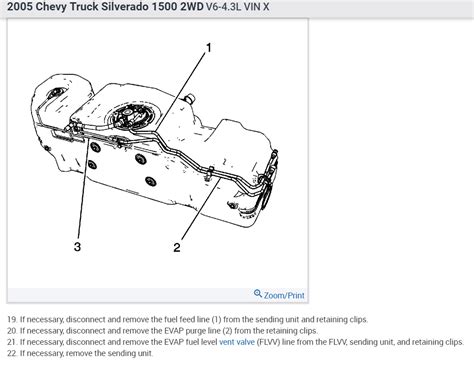 2005 Chevy Truck Silverado 1500 2WD V6-4.3L VIN X

1

3

2

Zoom/Print

19. If necessary, disconnect and remove the fuel feed line (1) from the sending unit and retaining clips.
20. If necessary, disconnect and remove the EVAP purge line (2) from the retaining clips.
21. If necessary, disconnect and remove the EVAP fuel level vent valve (FLVV) line from the FLVV, sending unit, and retaining clips.
22. If necessary, remove the sending unit.