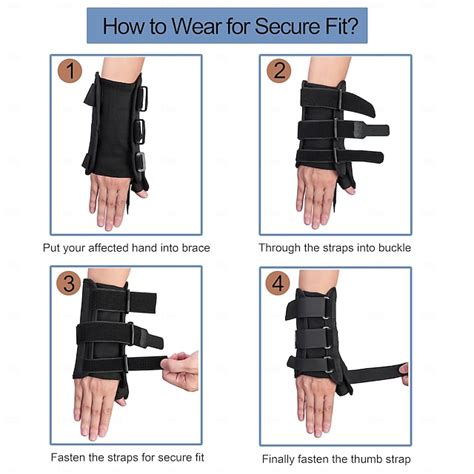 How to Wear for Secure Fit?

1

Put your affected hand into brace

2

Through the straps into buckle

3

Fasten the straps for secure fit

4

Finally fasten the thumb strap