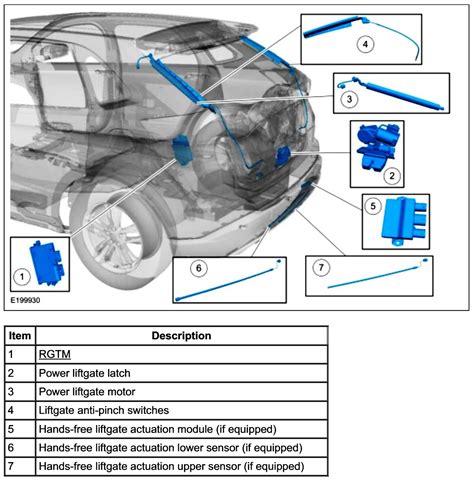 4

3

2

5

1

6

7

E199930

| Item | Description |
|---|---|
| 1 | RGTM |
| 2 | Power liftgate latch |
| 3 | Power liftgate motor |
| 4 | Liftgate anti-pinch switches |
| 5 | Hands-free liftgate actuation module (if equipped) |
| 6 | Hands-free liftgate actuation lower sensor (if equipped) |
| 7 | Hands-free liftgate actuation upper sensor (if equipped) |