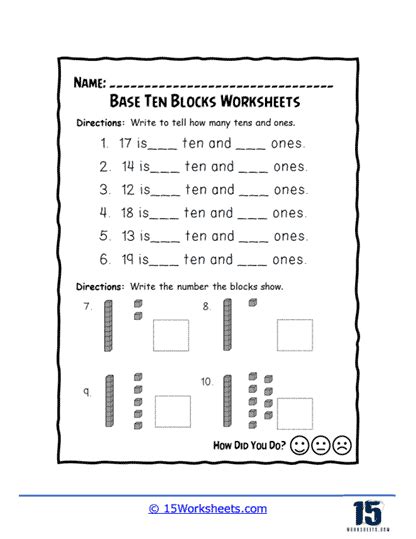 NAME: ________________________________

BASE TEN BLOCKS WORKSHEETS

Directions: Write to tell how many tens and ones.

1. 17 is____ ten and ____ ones.

2. 14 is____ ten and ____ ones.

3. 12 is____ ten and ____ ones.

4. 18 is____ ten and ____ ones.

5. 13 is____ ten and ____ ones.

6. 19 is____ ten and ____ ones.

Directions: Write the number the blocks show.

7.

8.

9.

10.

HOW DID YOU DO?

© 15Worksheets.com

15
WORKSHEETS.COM