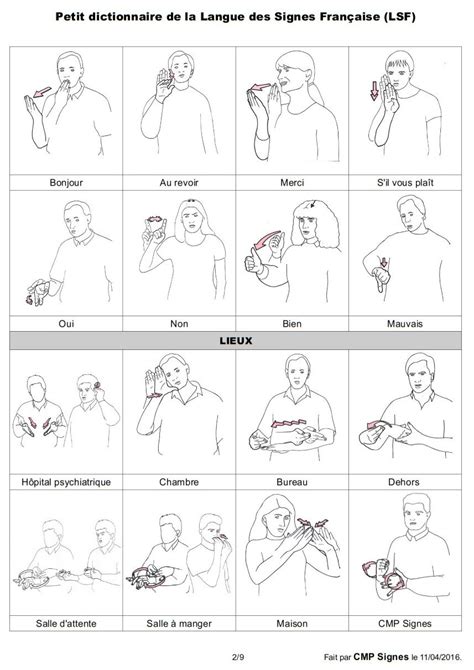 Petit dictionnaire de la Langue des Signes Française (LSF)

| Bonjour | Au revoir | Merci | S'il vous plaît |
|---|---|---|---|
| Oui | Non | Bien | Mauvais |

LIEUX

| Hôpital psychiatrique | Chambre | Bureau | Dehors |
|---|---|---|---|
| Salle d'attente | Salle à manger | Maison | CMP Signes |

2/9

Fait par CMP Signes le 11/04/2016.