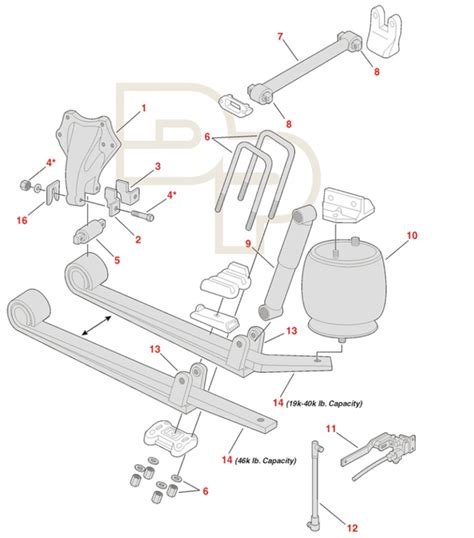 7
8
8
1
6
4*
3
4*
16
2
5
9
10
13
13
14 (19k-40k lb. Capacity)
14 (46k lb. Capacity)
11
6
12