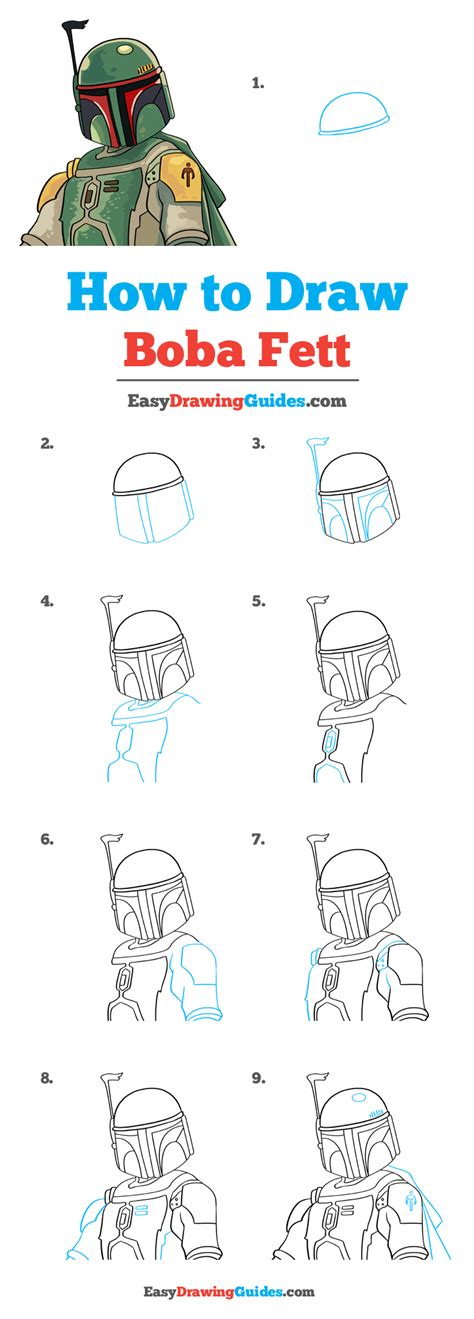 1.

How to Draw
Boba Fett

EasyDrawingGuides.com

2.

3.

4.

5.

6.

7.

8.

9.

EasyDrawingGuides.com