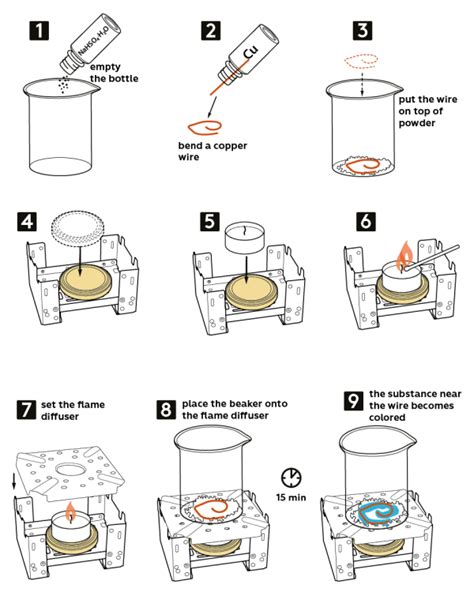 1
$NaHSO_4 \cdot H_2O$
empty the bottle

2
Cu
bend a copper wire

3
put the wire on top of powder

4

5

6

7
set the flame diffuser

8
place the beaker onto the flame diffuser

15 min

9
the substance near the wire becomes colored