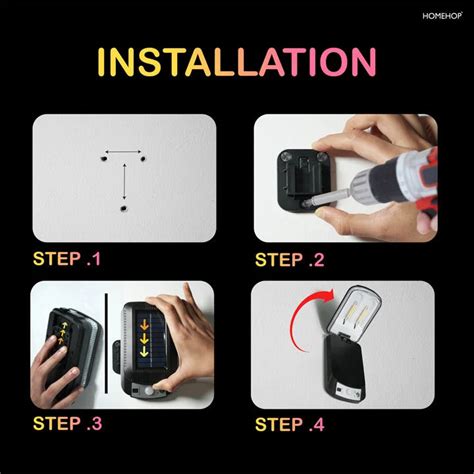 HOMEHOP

INSTALLATION

STEP .1

STEP .2

STEP .3

STEP .4